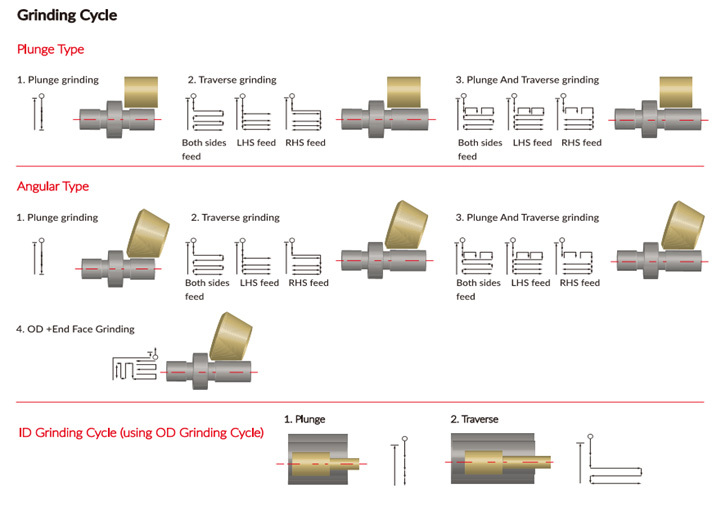 Grinding Cycle

Plunge Type

1. Plunge grinding

2. Traverse grinding

Both sides feed

LHS feed

RHS feed

3. Plunge And Traverse grinding

Both sides feed

LHS feed

RHS feed

Angular Type

1. Plunge grinding

2. Traverse grinding

Both sides feed

LHS feed

RHS feed

3. Plunge And Traverse grinding

Both sides feed

LHS feed

RHS feed

4. OD +End Face Grinding

ID Grinding Cycle (using OD Grinding Cycle)

1. Plunge

2. Traverse