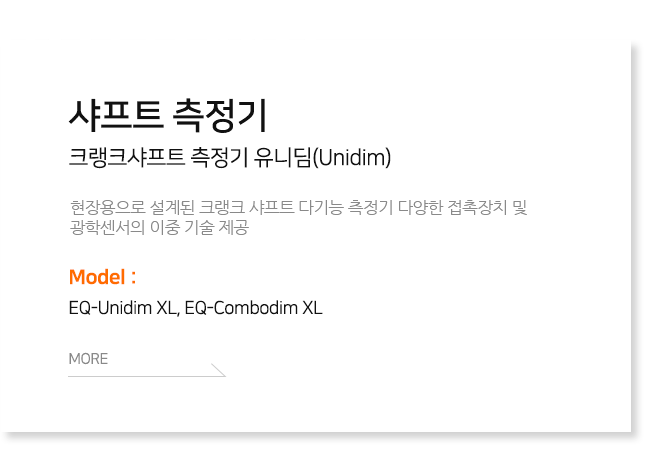 샤프트 측정기
크랭크샤프트 측정기 유니딤(Unidim)

현장용으로 설계된 크랭크 샤프트 다기능 측정기 다양한 접촉장치 및 광학센서의 이중 기술 제공

Model :
EQ-Unidim XL, EQ-Combodim XL

MORE